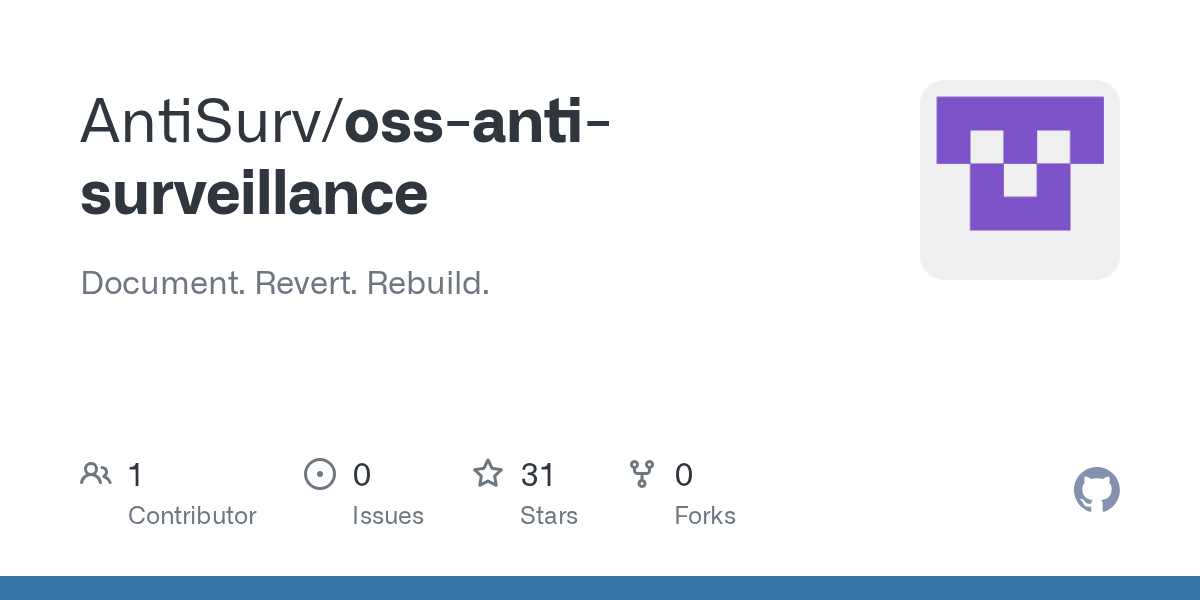 AntiSurv/oss-anti-surveillance

Document. Revert. Rebuild.

1
Contributor

0
Issues

31
Stars

0
Forks